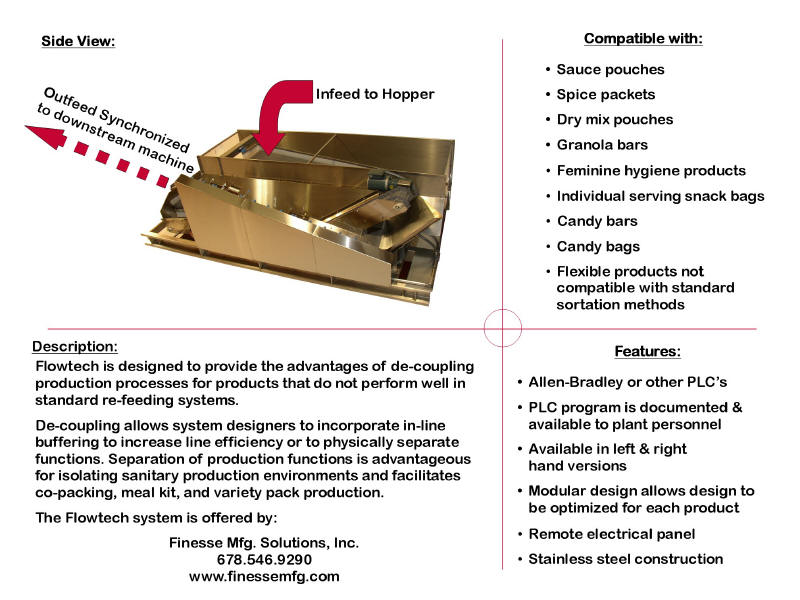 Side View:

Outfeed Synchronized to downstream machine

Infeed to Hopper

Compatible with:

• Sauce pouches
• Spice packets
• Dry mix pouches
• Granola bars
• Feminine hygiene products
• Individual serving snack bags
• Candy bars
• Candy bags
• Flexible products not compatible with standard sortation methods

Description:

Flowtech is designed to provide the advantages of de-coupling production processes for products that do not perform well in standard re-feeding systems.

De-coupling allows system designers to incorporate in-line buffering to increase line efficiency or to physically separate functions. Separation of production functions is advantageous for isolating sanitary production environments and facilitates co-packing, meal kit, and variety pack production.

The Flowtech system is offered by:

Finesse Mfg. Solutions, Inc.
678.546.9290
www.finessemfg.com

Features:

• Allen-Bradley or other PLC's
• PLC program is documented & available to plant personnel
• Available in left & right hand versions
• Modular design allows design to be optimized for each product
• Remote electrical panel
• Stainless steel construction